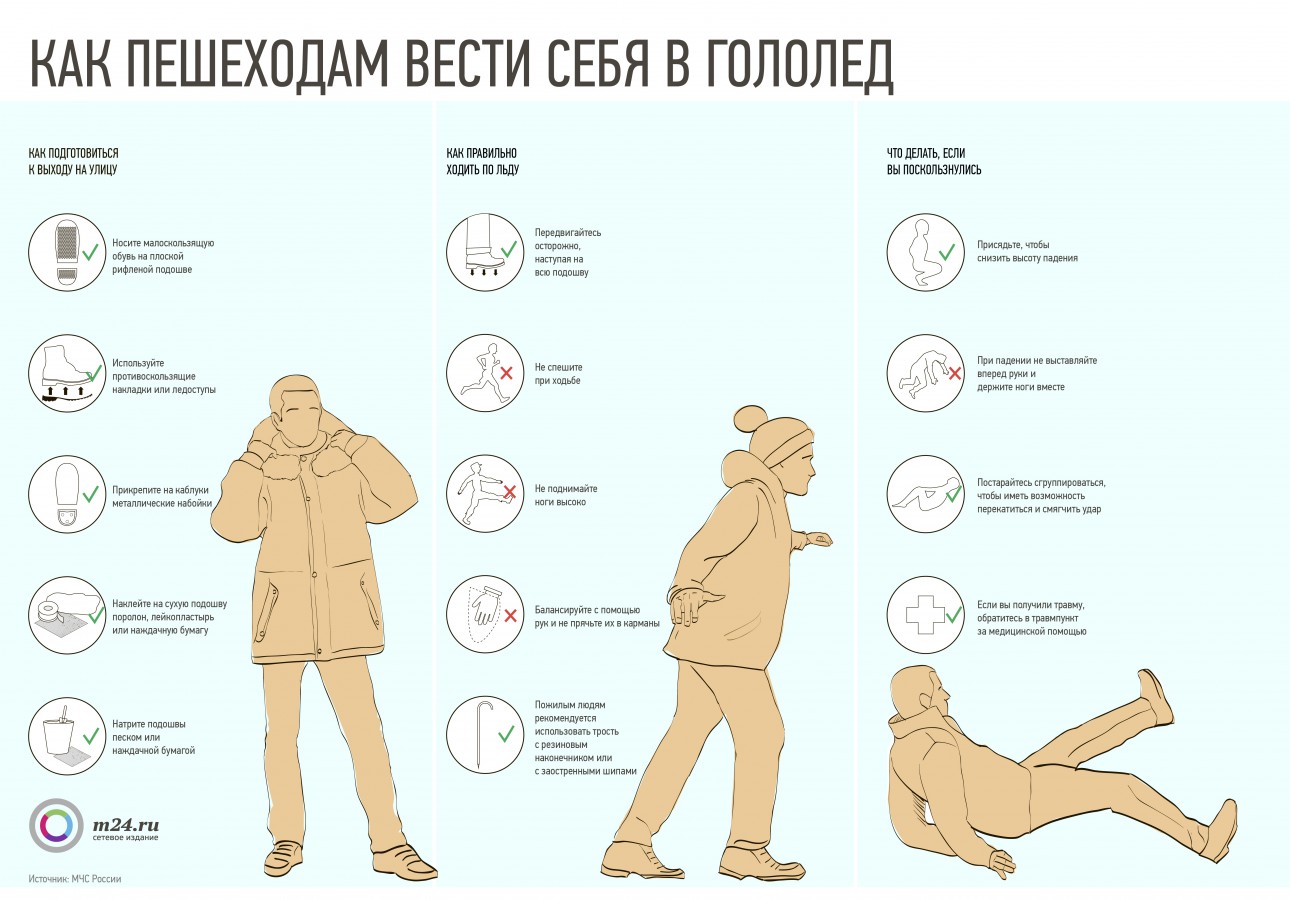 КАК ПЕШЕХОДАМ ВЕСТИ СЕБЯ В ГОЛОЛЕД

КАК ПОДГОТОВИТЬСЯ К ВЫХОДУ НА УЛИЦУ

Носите малоскользящую обувь на плоской рифленой подошве

Используйте противоскользящие накладки или ледоступы

Прикрепите на каблуки металлические набойки

Наклейте на сухую подошву поролон, лейкопластырь или наждачную бумагу

Натрите подошвы песком или наждачной бумагой

m24.ru
сетевое издание

Источник: МЧС России

КАК ПРАВИЛЬНО ХОДИТЬ ПО ЛЬДУ

Передвигайтесь осторожно, наступая на всю подошву

Не спешите при ходьбе

Не поднимайте ноги высоко

Балансируйте с помощью рук и не прячьте их в карманы

Пожилым людям рекомендуется использовать трость с резиновым наконечником или с заостренными шипами

ЧТО ДЕЛАТЬ, ЕСЛИ ВЫ ПОСКОЛЬЗНУЛИСЬ

Присядьте, чтобы снизить высоту падения

При падении не выставляйте вперед руки и держите ноги вместе

Постарайтесь сгруппироваться, чтобы иметь возможность перекатиться и смягчить удар

Если вы получили травму, обратитесь в травмпункт за медицинской помощью